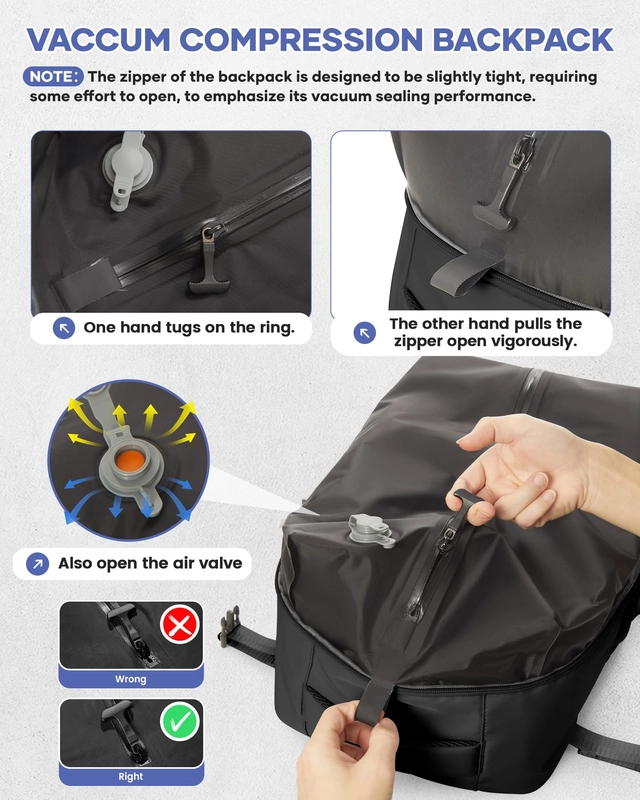 VACCUM COMPRESSION BACKPACK

NOTE: The zipper of the backpack is designed to be slightly tight, requiring some effort to open, to emphasize its vacuum sealing performance.

One hand tugs on the ring.

The other hand pulls the zipper open vigorously.

Also open the air valve

Wrong

Right