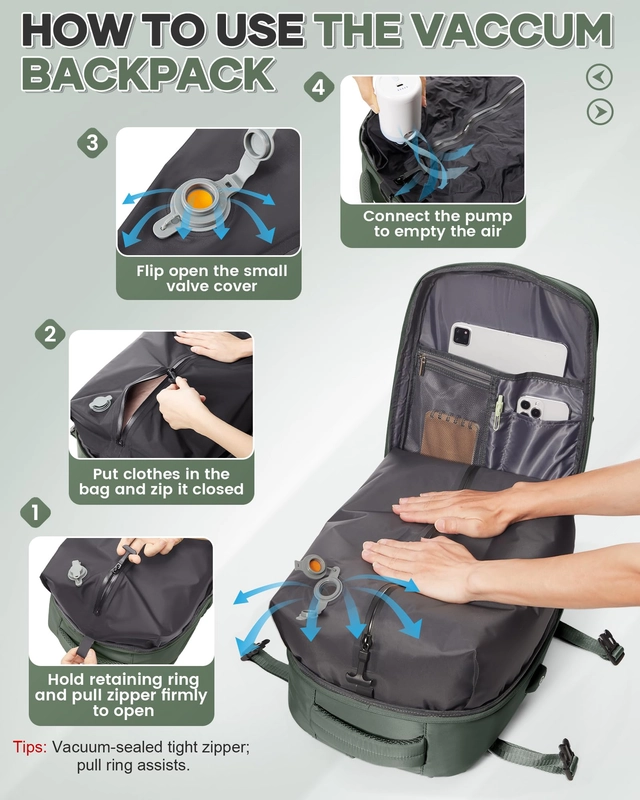 HOW TO USE THE VACCUM BACKPACK

4

Connect the pump to empty the air

3

Flip open the small valve cover

2

Put clothes in the bag and zip it closed

1

Hold retaining ring and pull zipper firmly to open

Tips: Vacuum-sealed tight zipper; pull ring assists.