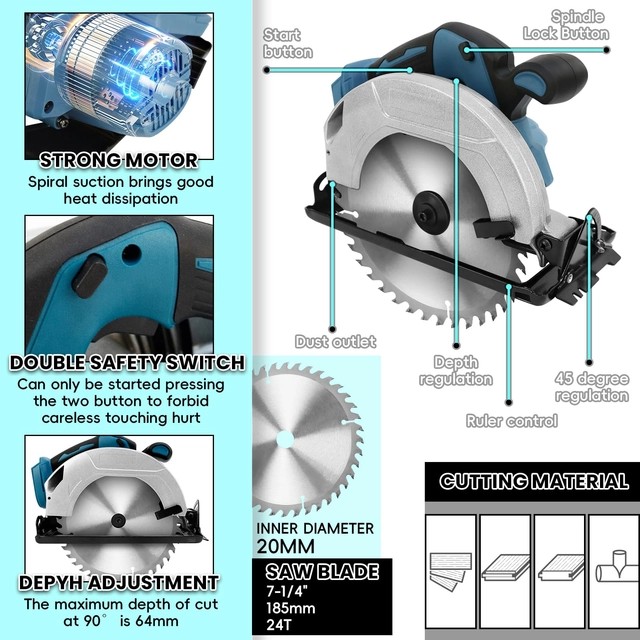 STRONG MOTOR
Spiral suction brings good heat dissipation

DOUBLE SAFETY SWITCH
Can only be started pressing the two button to forbid careless touching hurt

DEPYH ADJUSTMENT
The maximum depth of cut at 90° is 64mm

Start button

Spindle Lock Button

Dust outlet

Depth regulation

45 degree regulation

Ruler control

INNER DIAMETER
20MM

SAW BLADE
7-1/4"
185mm
24T

CUTTING MATERIAL